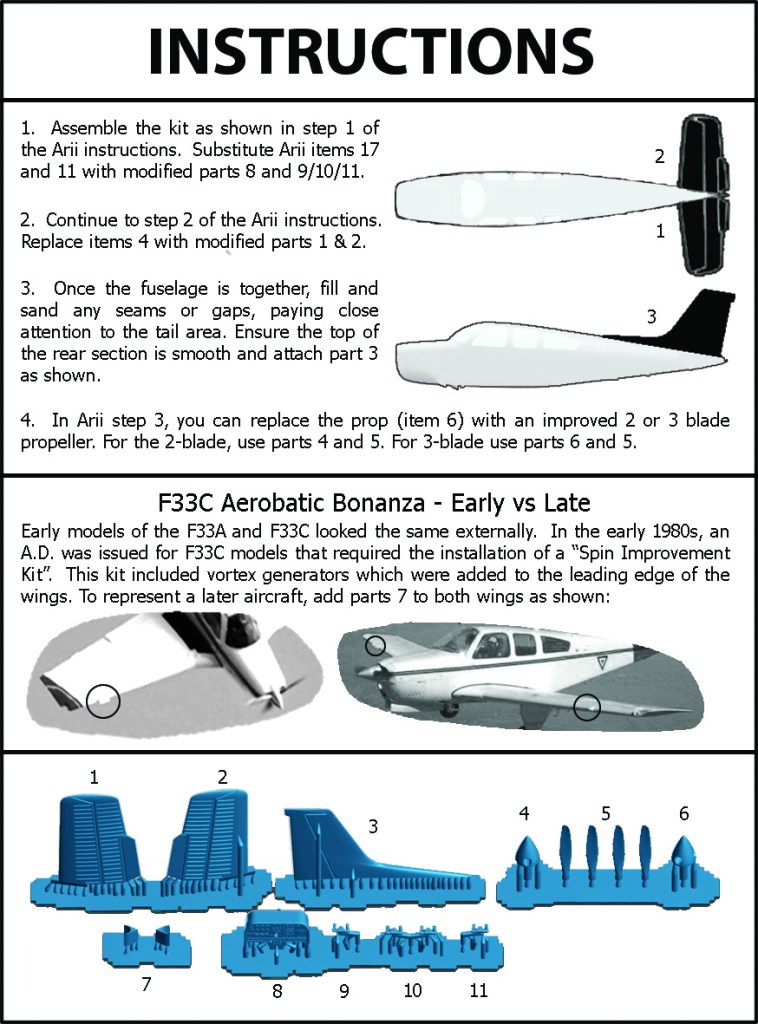 INSTRUCTIONS

1. Assemble the kit as shown in step 1 of the Arii instructions. Substitute Arii items 17 and 11 with modified parts 8 and 9/10/11.

2. Continue to step 2 of the Arii instructions. Replace items 4 with modified parts 1 & 2.

3. Once the fuselage is together, fill and sand any seams or gaps, paying close attention to the tail area. Ensure the top of the rear section is smooth and attach part 3 as shown.

2

1

3

4. In Arii step 3, you can replace the prop (item 6) with an improved 2 or 3 blade propeller. For the 2-blade, use parts 4 and 5. For 3-blade use parts 6 and 5.

F33C Aerobatic Bonanza - Early vs Late

Early models of the F33A and F33C looked the same externally. In the early 1980s, an A.D. was issued for F33C models that required the installation of a "Spin Improvement Kit". This kit included vortex generators which were added to the leading edge of the wings. To represent a later aircraft, add parts 7 to both wings as shown:

1 2 3 4 5 6

7 8 9 10 11