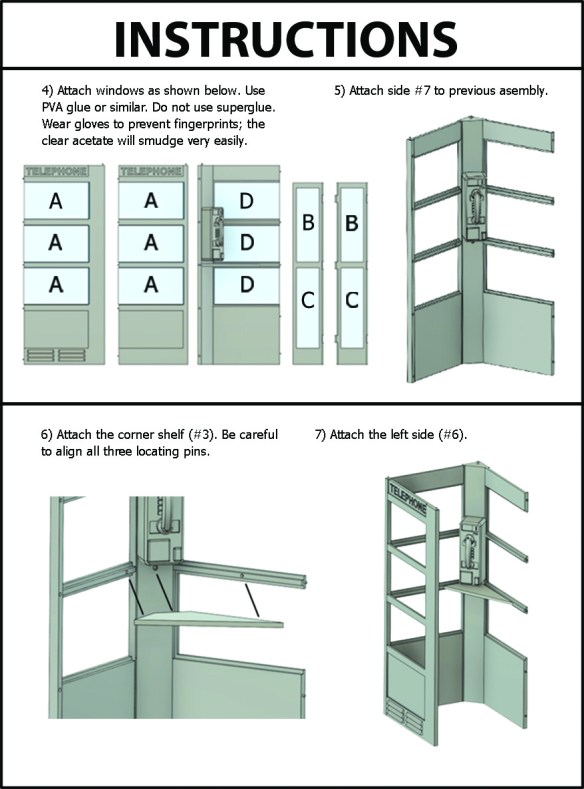 INSTRUCTIONS

4) Attach windows as shown below. Use PVA glue or similar. Do not use superglue. Wear gloves to prevent fingerprints; the clear acetate will smudge very easily.

TELEPHONE
A
A
A

TELEPHONE
A
A
A

D
D
D

B
C

B
C

5) Attach side #7 to previous asembly.

6) Attach the corner shelf (#3). Be careful to align all three locating pins.

7) Attach the left side (#6).

TELEPHONE