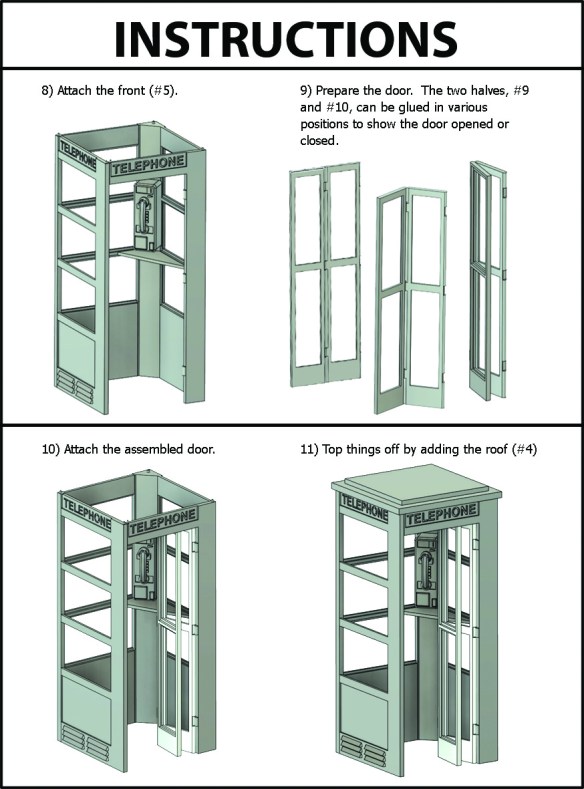 INSTRUCTIONS

8) Attach the front (#5).

TELEPHONE TELEPHONE

9) Prepare the door. The two halves, #9 and #10, can be glued in various positions to show the door opened or closed.

10) Attach the assembled door.

TELEPHONE TELEPHONE

11) Top things off by adding the roof (#4)

TELEPHONE TELEPHONE