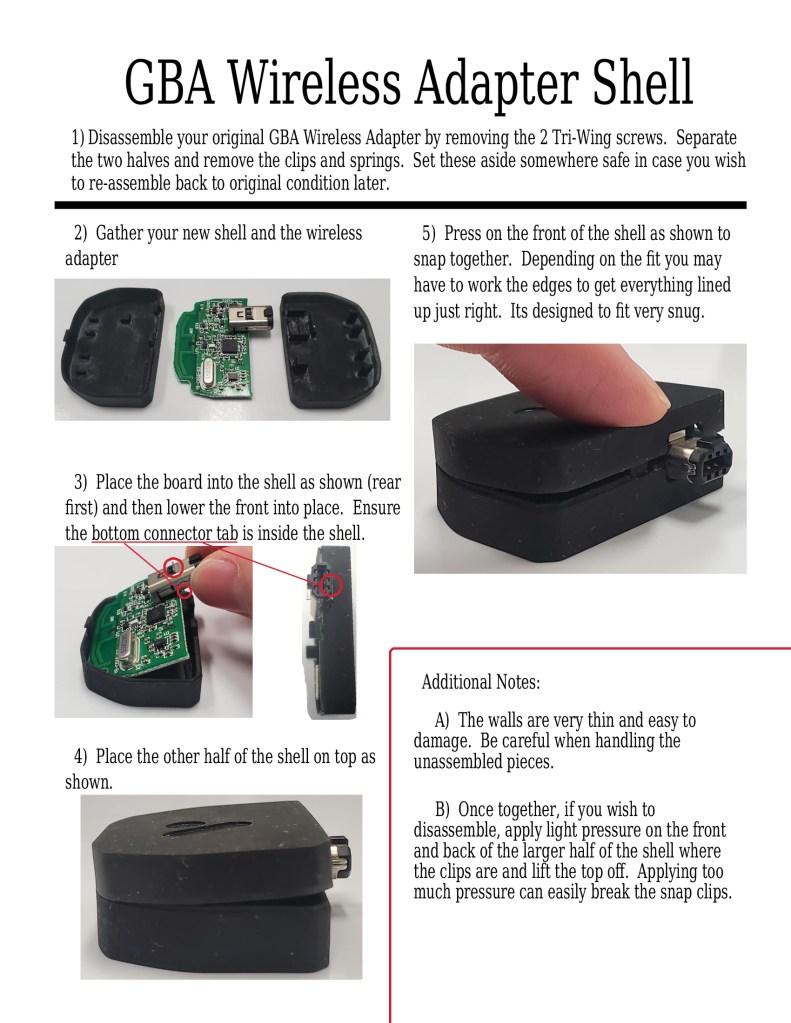 GBA Wireless Adapter Shell

1) Disassemble your original GBA Wireless Adapter by removing the 2 Tri-Wing screws. Separate the two halves and remove the clips and springs. Set these aside somewhere safe in case you wish to re-assemble back to original condition later.

2) Gather your new shell and the wireless adapter

3) Place the board into the shell as shown (rear first) and then lower the front into place. Ensure the bottom connector tab is inside the shell.

4) Place the other half of the shell on top as shown.

5) Press on the front of the shell as shown to snap together. Depending on the fit you may have to work the edges to get everything lined up just right. Its designed to fit very snug.

Additional Notes:

A) The walls are very thin and easy to damage. Be careful when handling the unassembled pieces.

B) Once together, if you wish to disassemble, apply light pressure on the front and back of the larger half of the shell where the clips are and lift the top off. Applying too much pressure can easily break the snap clips.